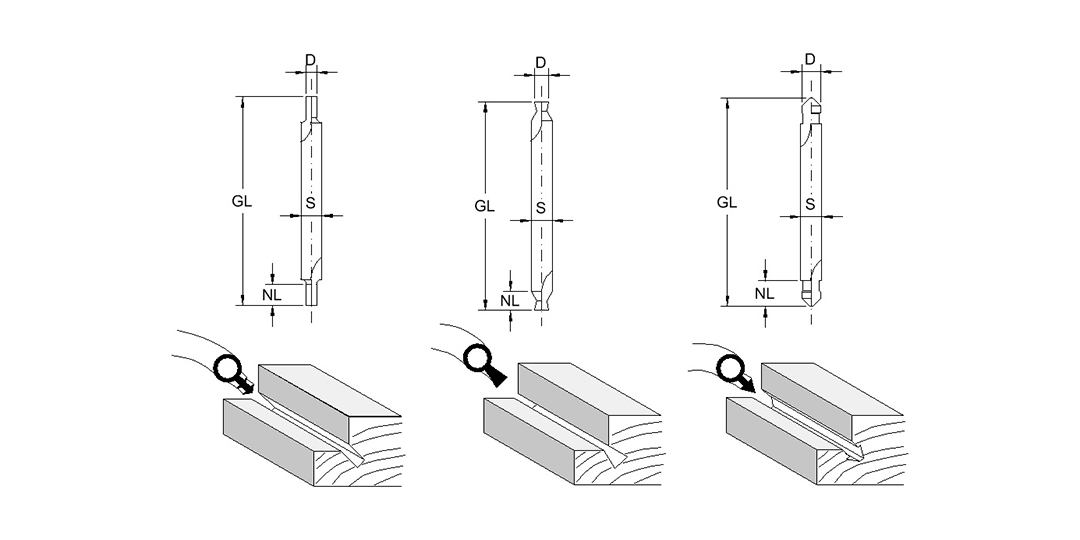 D
GL
S
NL

D
GL
S
NL

D
GL
S
NL